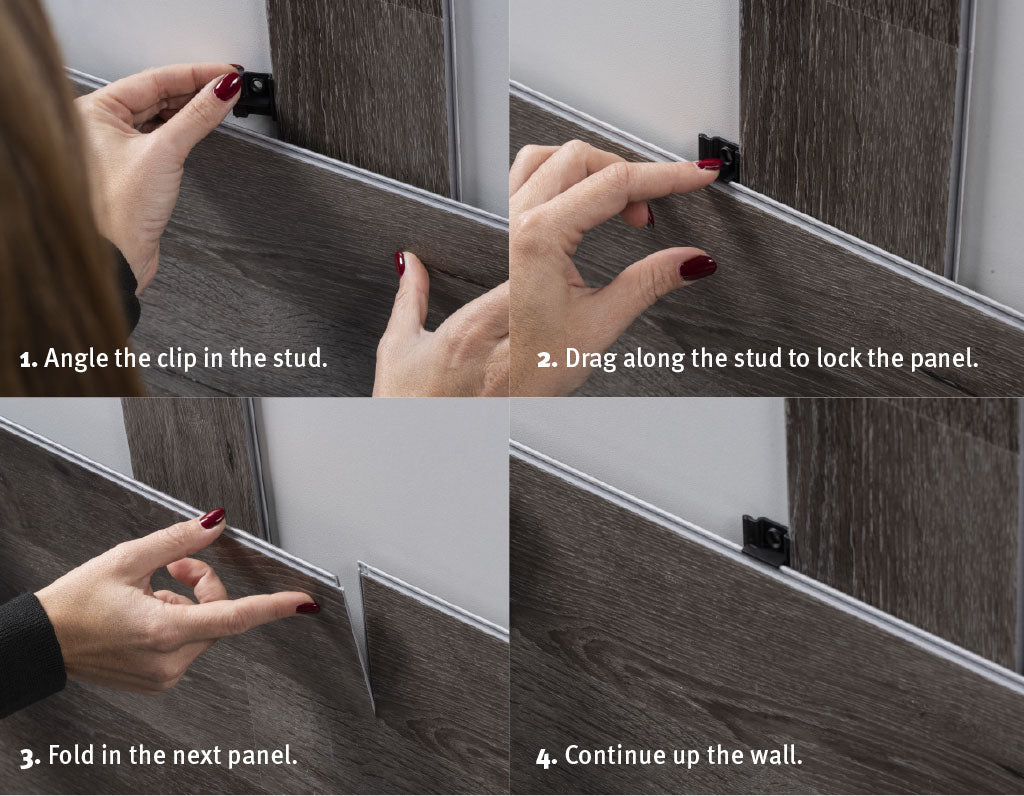 1. Angle the clip in the stud.

2. Drag along the stud to lock the panel.

3. Fold in the next panel.

4. Continue up the wall.